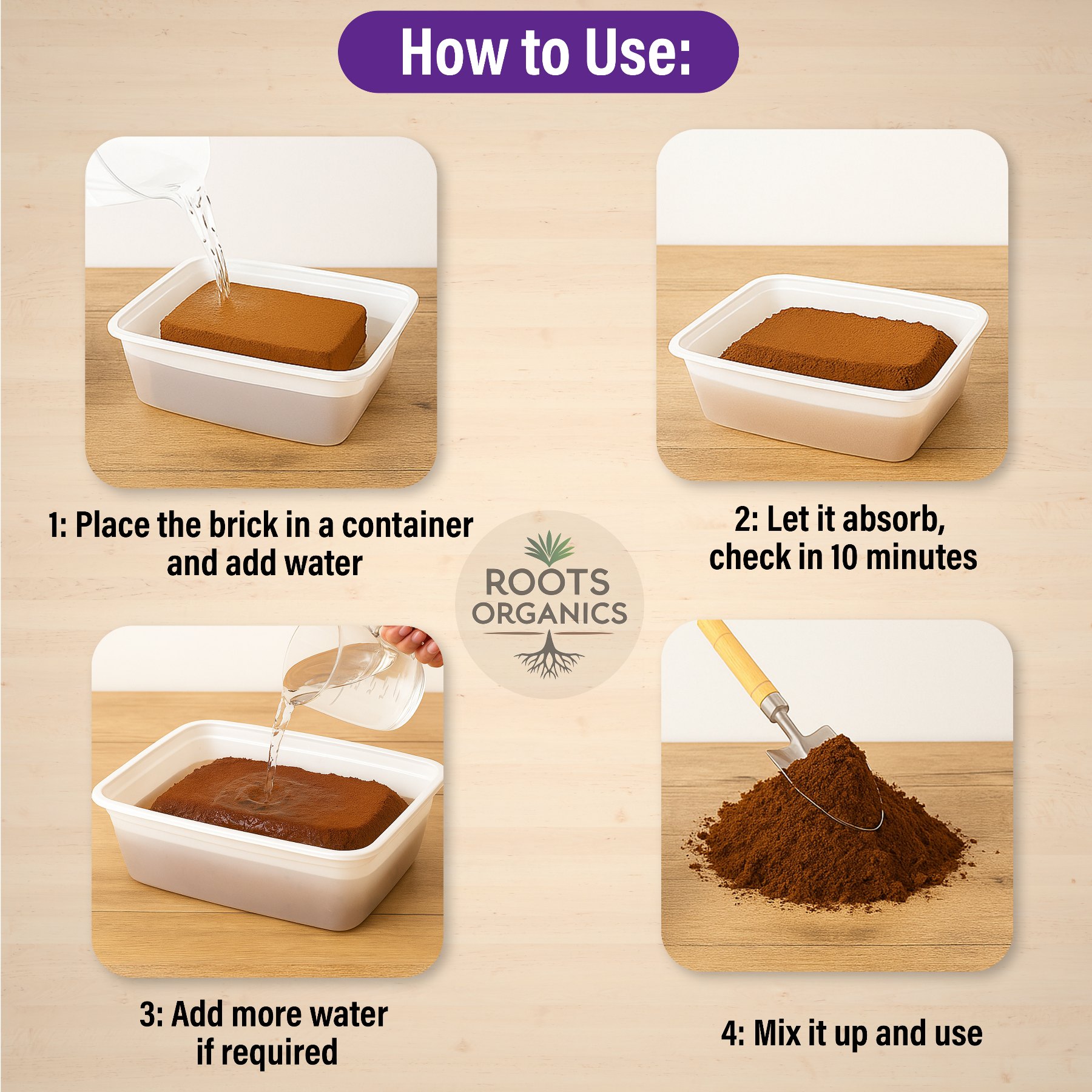 How to Use:

1: Place the brick in a container and add water

2: Let it absorb, check in 10 minutes

ROOTS
ORGANICS

3: Add more water if required

4: Mix it up and use